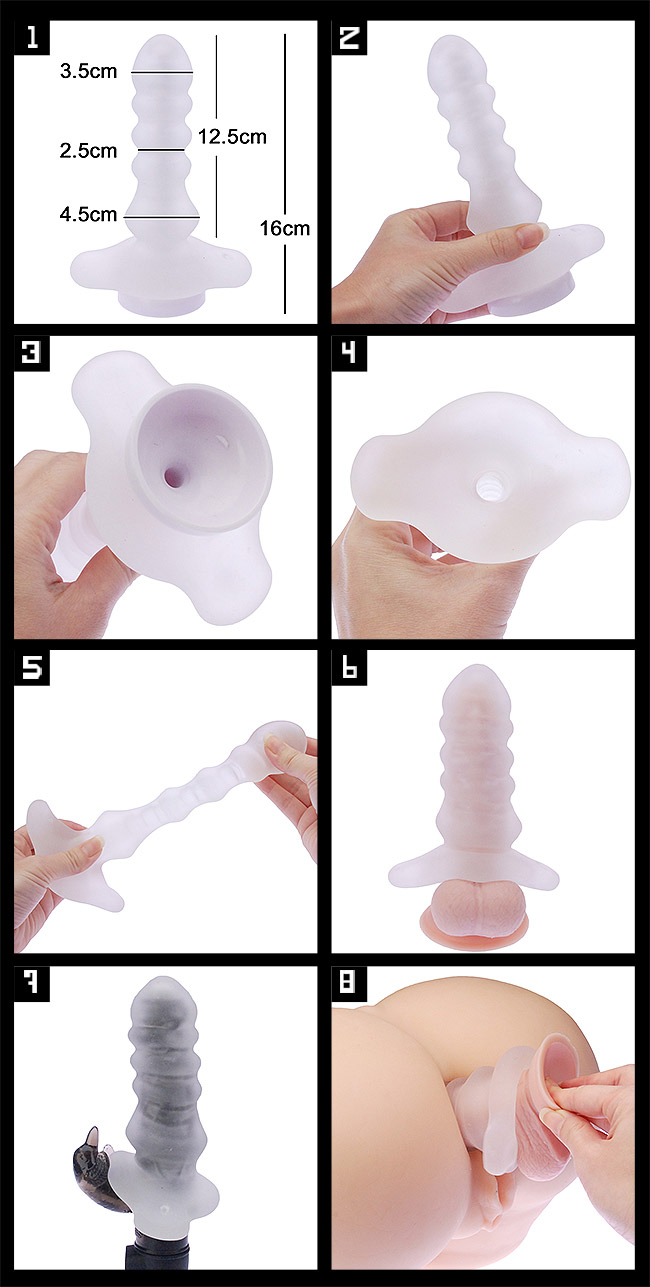 1
3.5cm
2.5cm
4.5cm
12.5cm
16cm

2

3

4

5

6

7

8