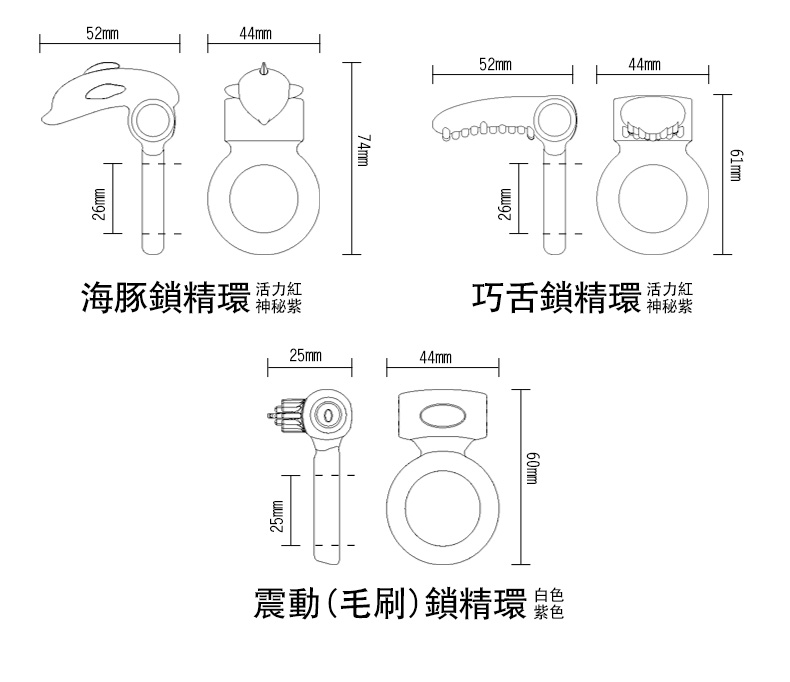 52mm
44mm
74mm
26mm
海豚鎖精環 活力紅 神秘紫

52mm
44mm
61mm
26mm
巧舌鎖精環 活力紅 神秘紫

25mm
44mm
60mm
25mm
震動(毛刷)鎖精環 白色 紫色