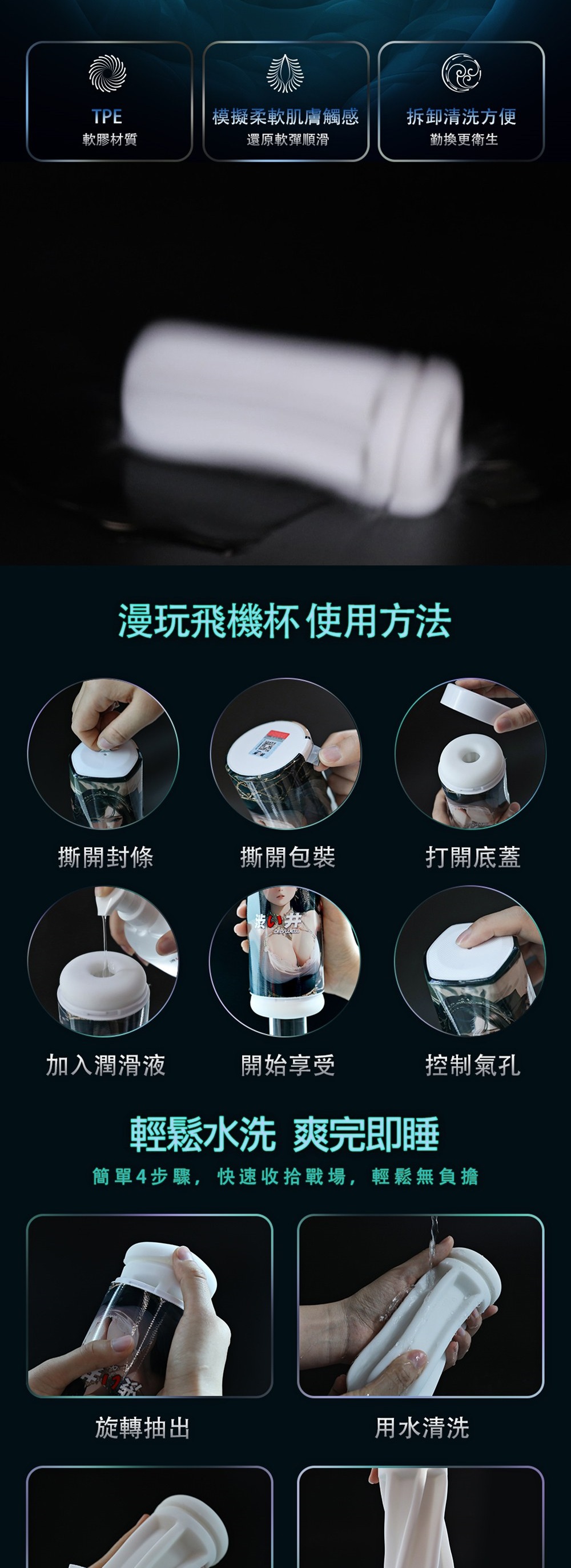 TPE
軟膠材質

模擬柔軟肌膚觸感
還原軟彈順滑

拆卸清洗方便
勤換更衛生

漫玩飛機杯 使用方法

撕開封條

撕開包裝

打開底蓋

加入潤滑液

開始享受

控制氣孔

輕鬆水洗 爽完即睡

簡單4步驟，快速收拾戰場，輕鬆無負擔

旋轉抽出

用水清洗